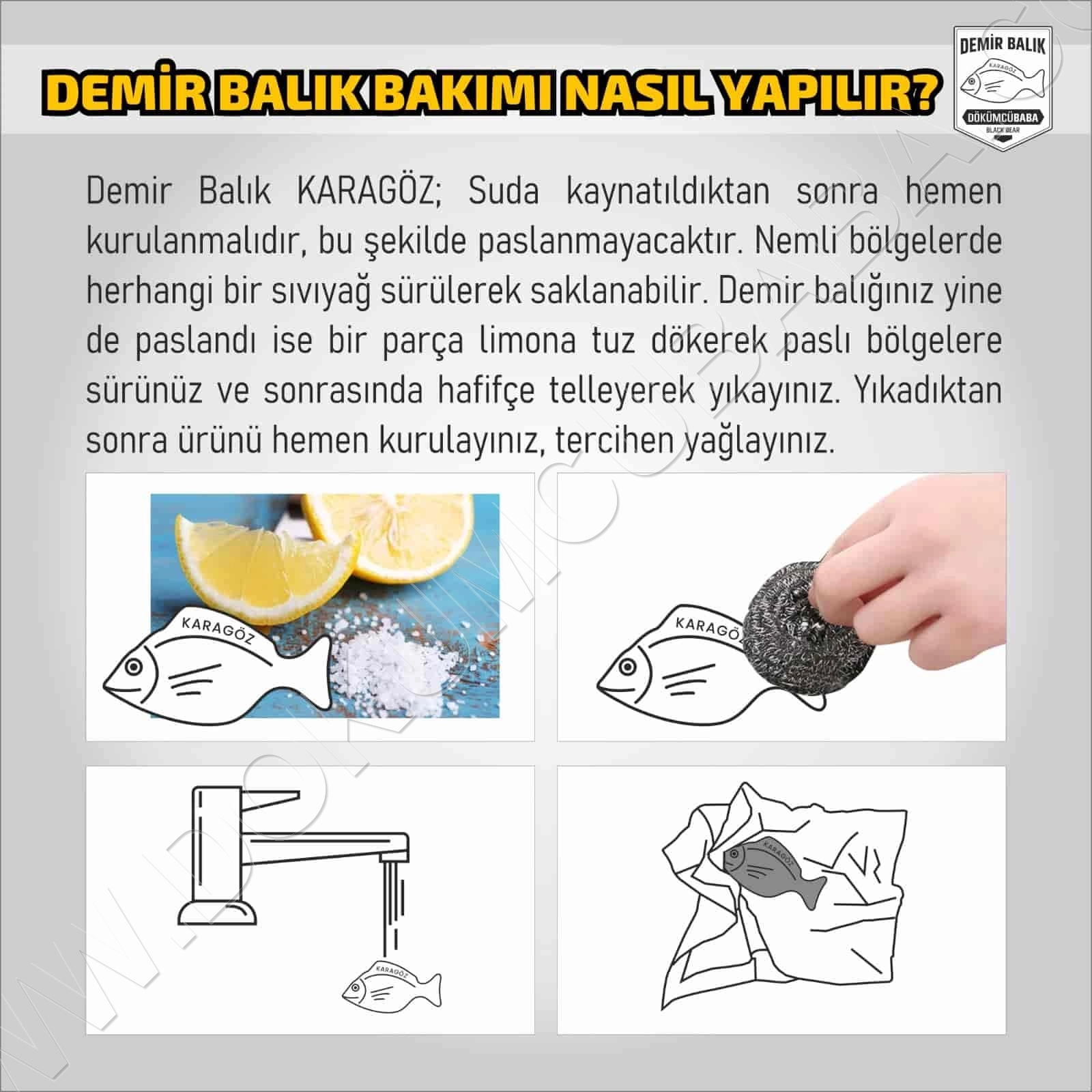 DEMİR BALIK BAKIMI NASIL YAPILIR?

DEMİR BALIK
KARAGÖZ
DÖKÜMCÜBABA
BLACK BEAR

Demir Balık KARAGÖZ; Suda kaynatıldıktan sonra hemen kurulanmalıdır, bu şekilde paslanmayacaktır. Nemli bölgelerde herhangi bir sıvıyağ sürülerek saklanabilir. Demir balığınız yine de paslandı ise bir parça limona tuz dökerek paslı bölgelere sürünüz ve sonrasında hafifçe telleyerek yıkayınız. Yıkadıktan sonra ürünü hemen kurulayınız, tercihen yağlayınız.

KARAGÖZ

KARAGÖZ

KARAGÖZ

KARAGÖZ

WWW.DOKUMCUBABA.COM